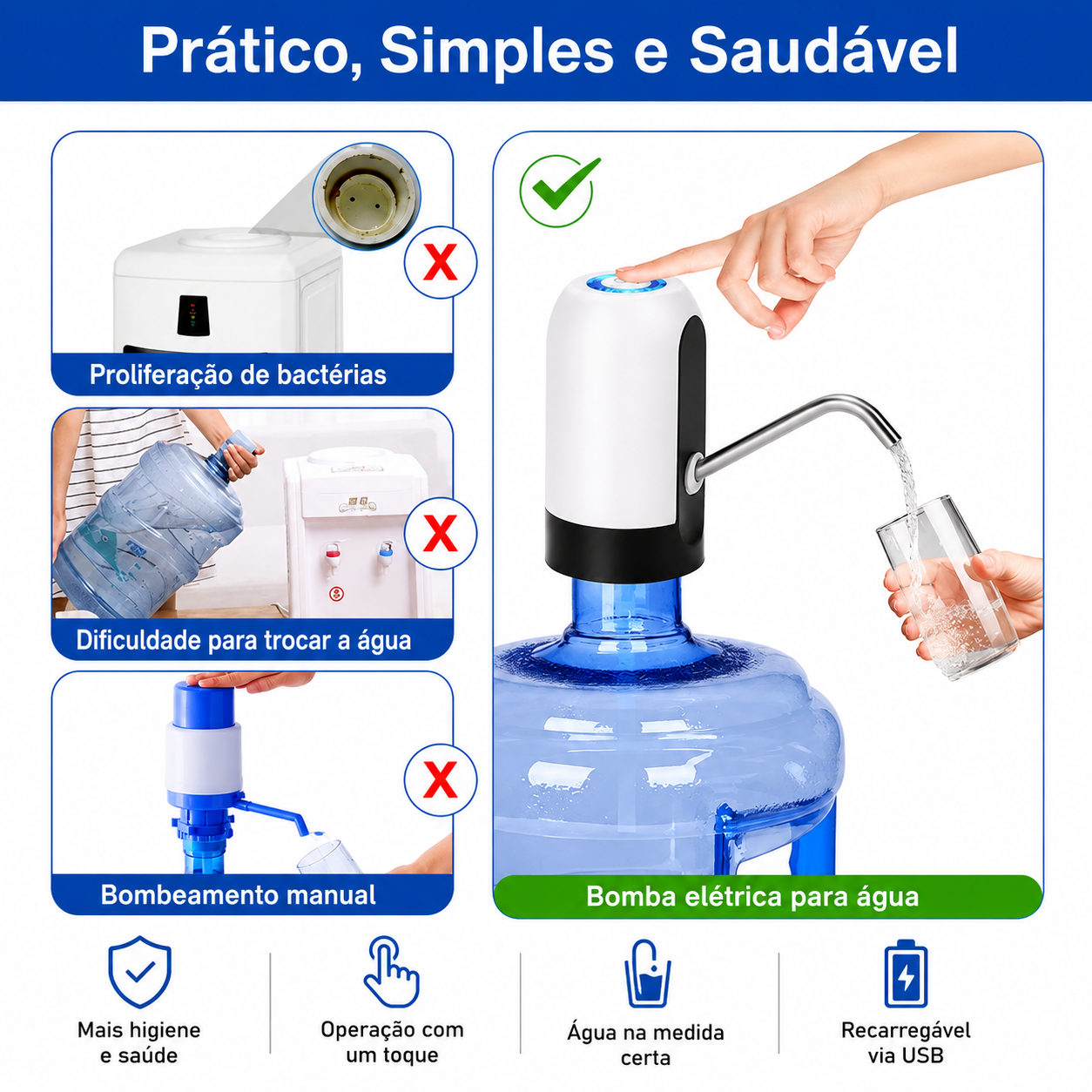 Prático, Simples e Saudável

Proliferação de bactérias

Dificuldade para trocar a água

Bombeamento manual

Bomba elétrica para água

Mais higiene e saúde

Operação com um toque

Água na medida certa

Recarregável via USB